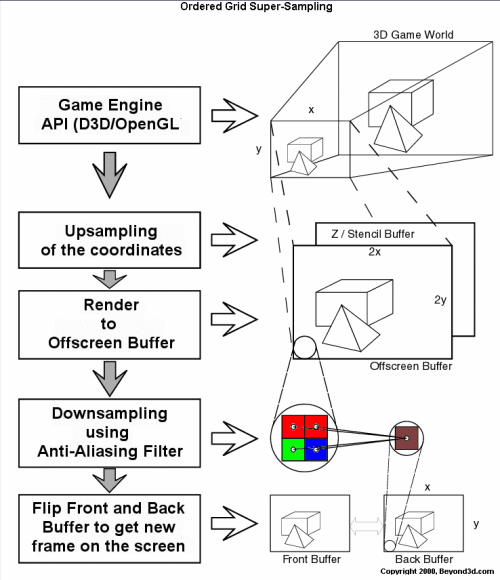 Ordered Grid Super-Sampling

Game Engine API (D3D/OpenGL

Upsampling of the coordinates

Render to Offscreen Buffer

Downsampling using Anti-Aliasing Filter

Flip Front and Back Buffer to get new frame on the screen

3D Game World

x

y

Z / Stencil Buffer

2x

2y

Offscreen Buffer

x

y

Front Buffer

Back Buffer

Copyright 2000, Beyond3d.com