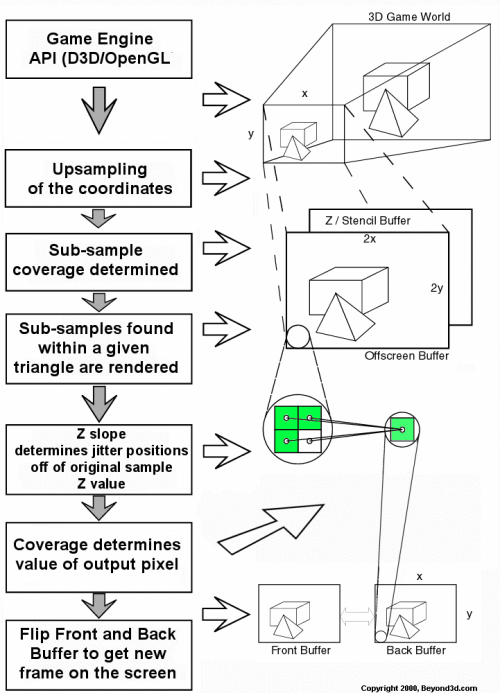 Game Engine API (D3D/OpenGL

Upsampling of the coordinates

Sub-sample coverage determined

Sub-samples found within a given triangle are rendered

Z slope determines jitter positions off of original sample Z value

Coverage determines value of output pixel

Flip Front and Back Buffer to get new frame on the screen

3D Game World

x

y

Z / Stencil Buffer

2x

2y

Offscreen Buffer

x

y

Front Buffer

Back Buffer

Copyright 2000, Beyond3d.com